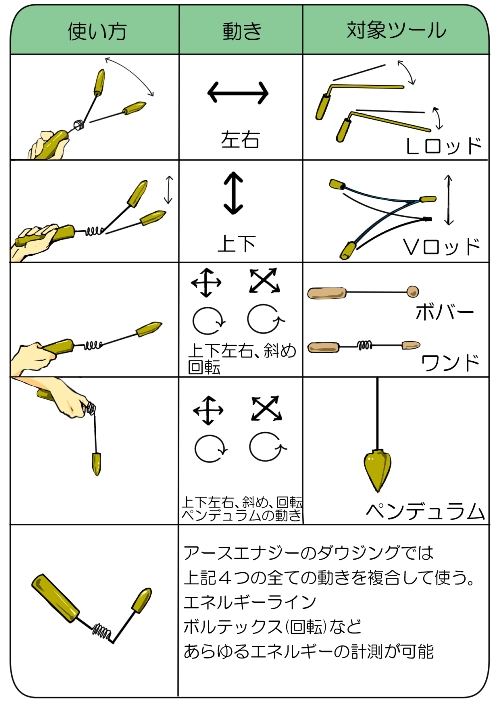 | 使い方 | 動き | 対象ツール |
|---|---|---|
| | 左右 | Lロッド |
| | 上下 | Vロッド |
| | 上下左右、斜め 回転 | ボバー ワンド |
| | 上下左右、斜め、回転 ペンデュラムの動き | ペンデュラム |
| | アースエナジーのダウジングでは 上記４つの全ての動きを複合して使う。 エネルギーライン ボルテックス(回転)など あらゆるエネルギーの計測が可能 | |